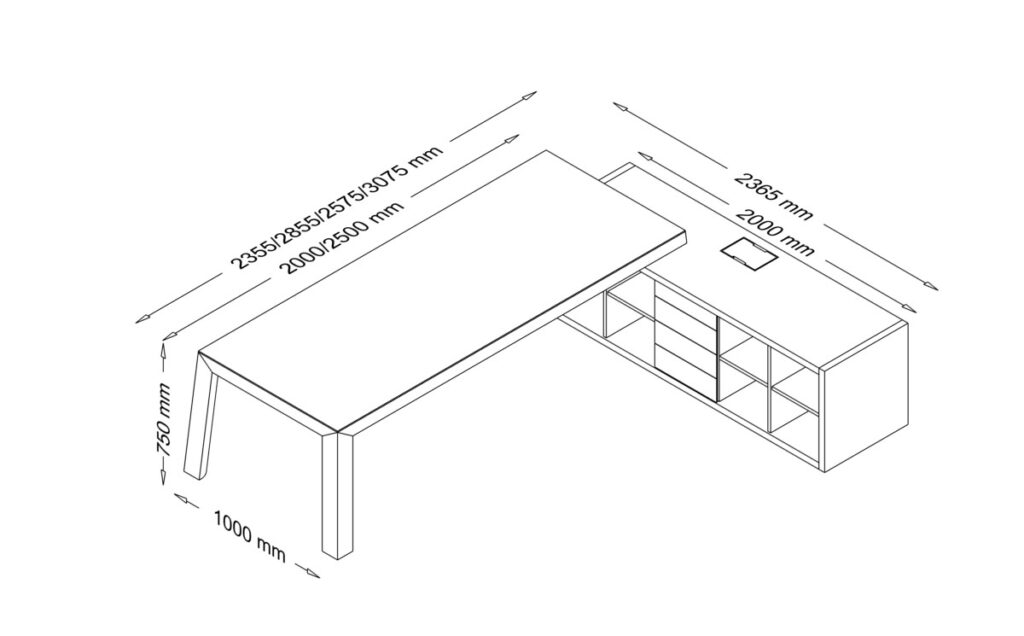 2355/2855/2575/3075 mm
2000/2500 mm
2365 mm
2000 mm
750 mm
1000 mm