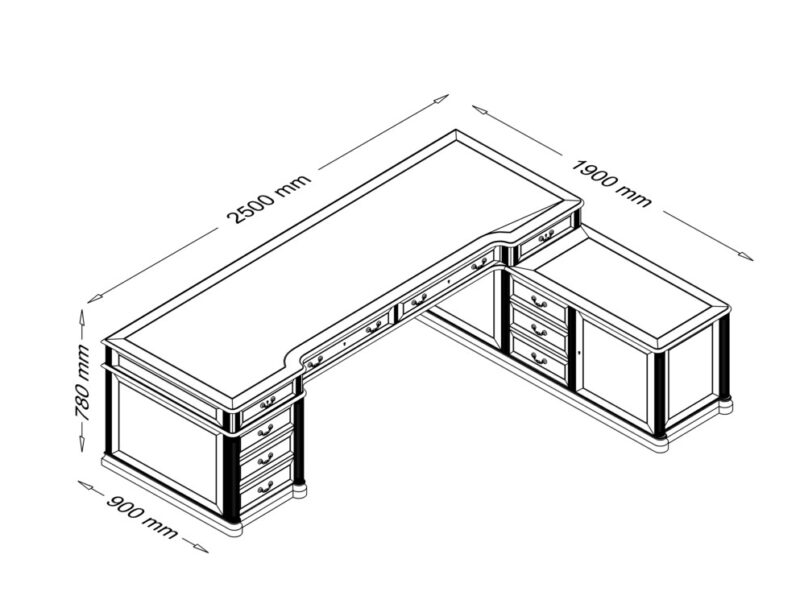 2500 mm
1900 mm
780 mm
900 mm