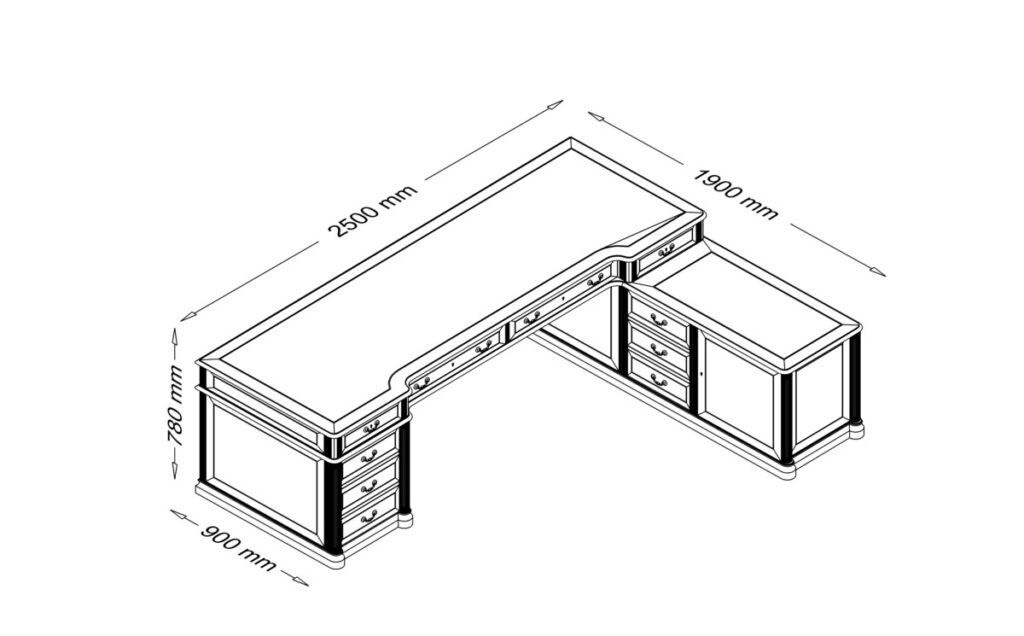 2500 mm
1900 mm
780 mm
900 mm