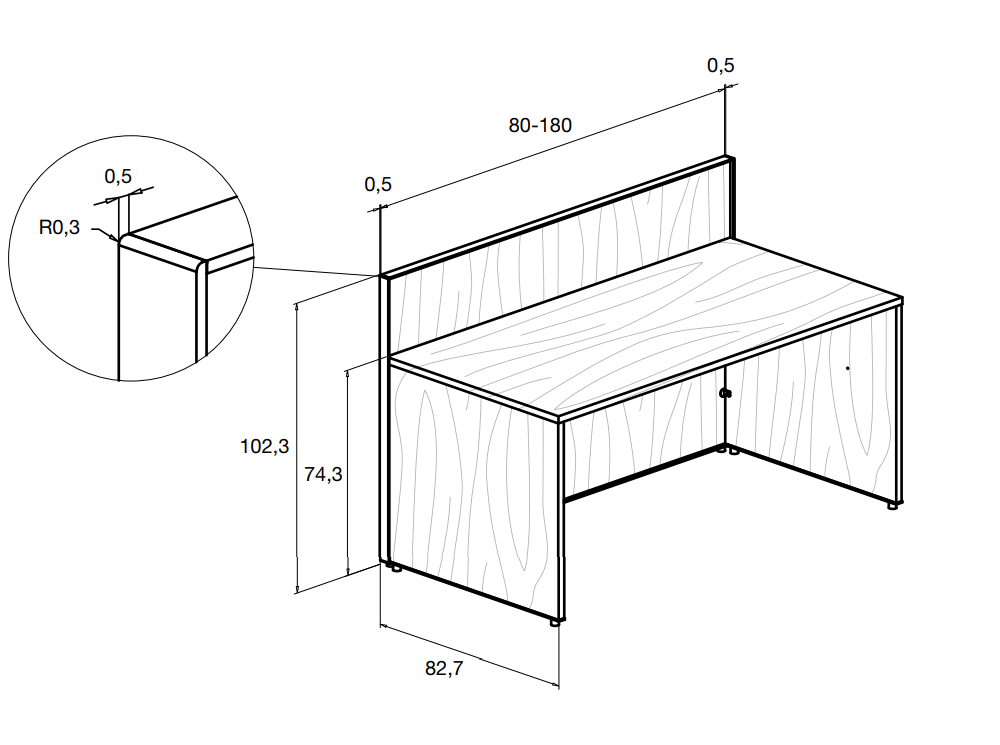 0,5
80-180
0,5
0,5
R0,3
102,3
74,3
82,7